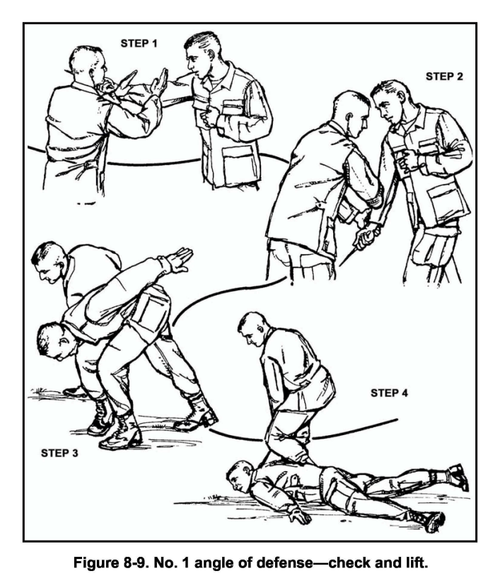 STEP 1

STEP 2

STEP 3

STEP 4

Figure 8-9. No. 1 angle of defense—check and lift.