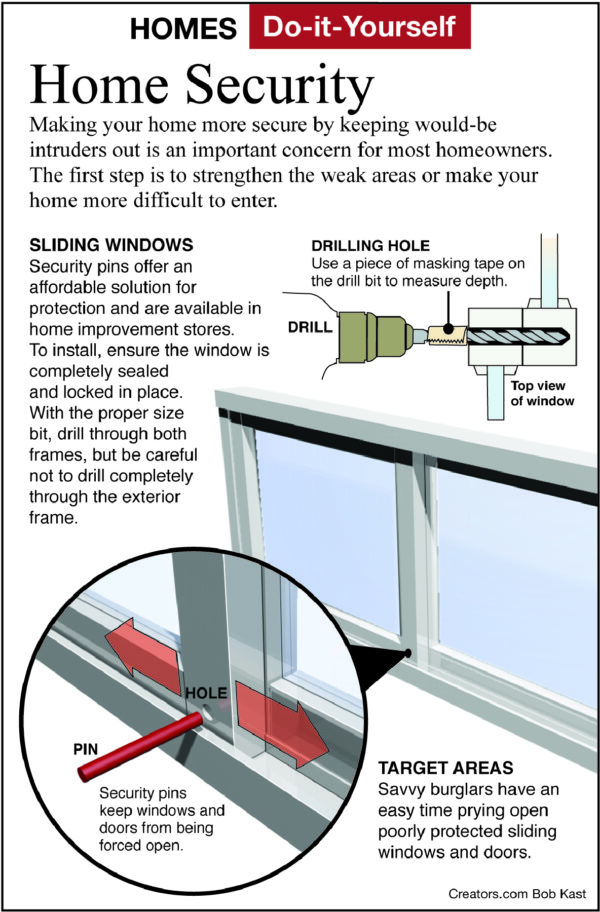 HOMES Do-it-Yourself

Home Security

Making your home more secure by keeping would-be intruders out is an important concern for most homeowners. The first step is to strengthen the weak areas or make your home more difficult to enter.

SLIDING WINDOWS
Security pins offer an affordable solution for protection and are available in home improvement stores. To install, ensure the window is completely sealed and locked in place. With the proper size bit, drill through both frames, but be careful not to drill completely through the exterior frame.

DRILLING HOLE
Use a piece of masking tape on the drill bit to measure depth.

DRILL

Top view of window

HOLE

PIN

Security pins keep windows and doors from being forced open.

TARGET AREAS
Savvy burglars have an easy time prying open poorly protected sliding windows and doors.

Creators.com Bob Kast