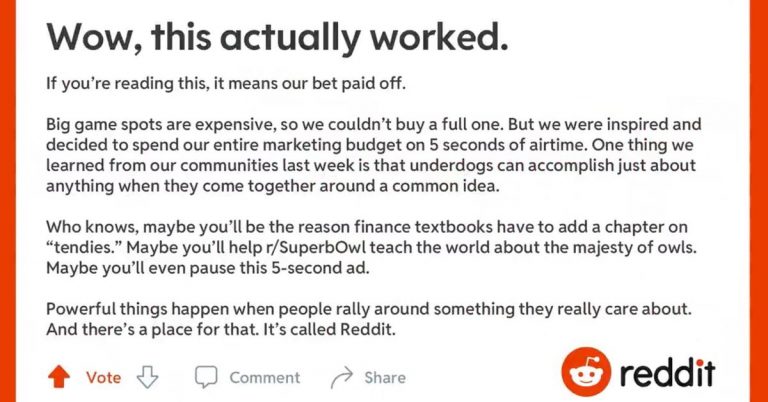 Wow, this actually worked.

If you're reading this, it means our bet paid off.

Big game spots are expensive, so we couldn't buy a full one. But we were inspired and decided to spend our entire marketing budget on 5 seconds of airtime. One thing we learned from our communities last week is that underdogs can accomplish just about anything when they come together around a common idea.

Who knows, maybe you'll be the reason finance textbooks have to add a chapter on "tendies." Maybe you'll help r/SuperbOwl teach the world about the majesty of owls. Maybe you'll even pause this 5-second ad.

Powerful things happen when people rally around something they really care about. And there's a place for that. It's called Reddit.

Vote Comment Share

reddit